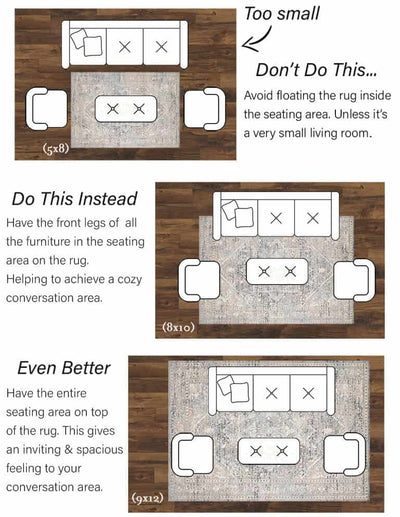 Too small

Don't Do This...

Avoid floating the rug inside the seating area. Unless it's a very small living room.

(5x8)

Do This Instead

Have the front legs of all the furniture in the seating area on the rug. Helping to achieve a cozy conversation area.

(8x10)

Even Better

Have the entire seating area on top of the rug. This gives an inviting & spacious feeling to your conversation area.

(9x12)